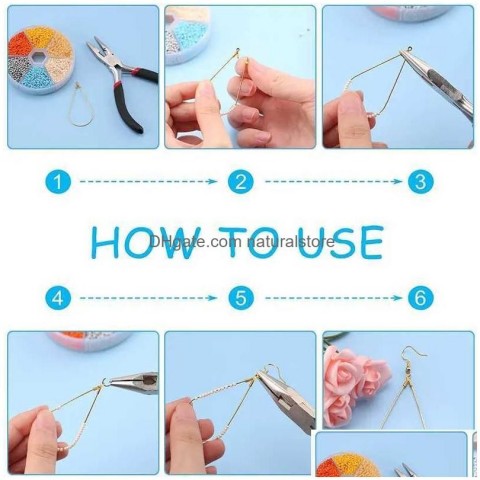 1
2
3

HOW TO USE

DHgate.com naturalstore

4
5
6